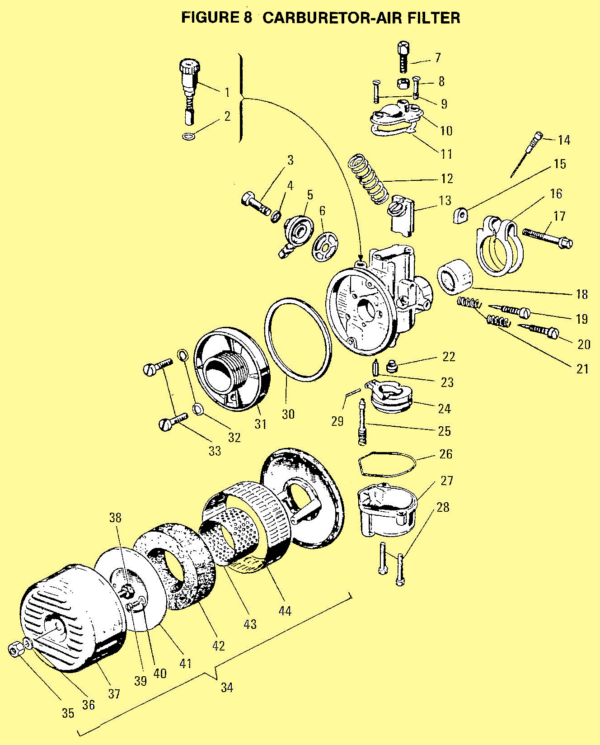 FIGURE 8 CARBURETOR-AIR FILTER

1
2
3
4
5
6
7
8
9
10
11
12
13
14
15
16
17
18
19
20
21
22
23
24
25
26
27
28
29
30
31
32
33
34
35
36
37
38
39
40
41
42
43
44