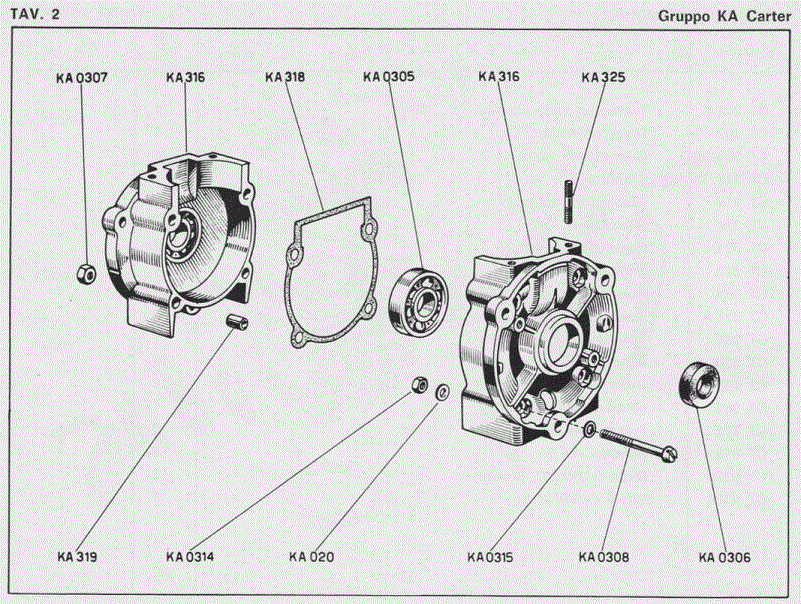 TAV. 2

Gruppo KA Carter

KA 0307
KA 316
KA 318
KA 0305
KA 316
KA 325

KA 319
KA 0314
KA 020
KA 0315
KA 0308
KA 0306