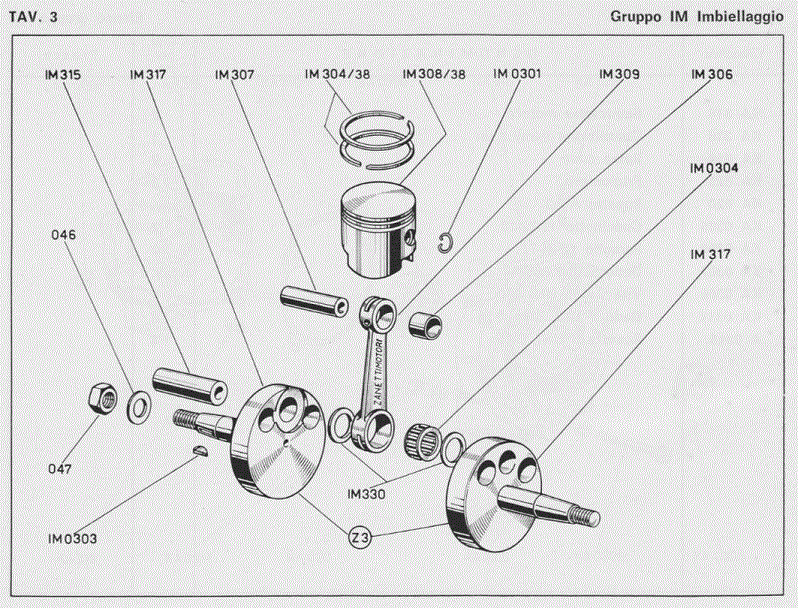 TAV. 3

Gruppo IM Imbiellaggio

IM 315
IM 317
IM 307
IM 304/38
IM 308/38
IM 0301
IM 309
IM 306
IM 0304
IM 317
046
047
IM 0303
IM 330
Z 3
ZANETTI MOTORI