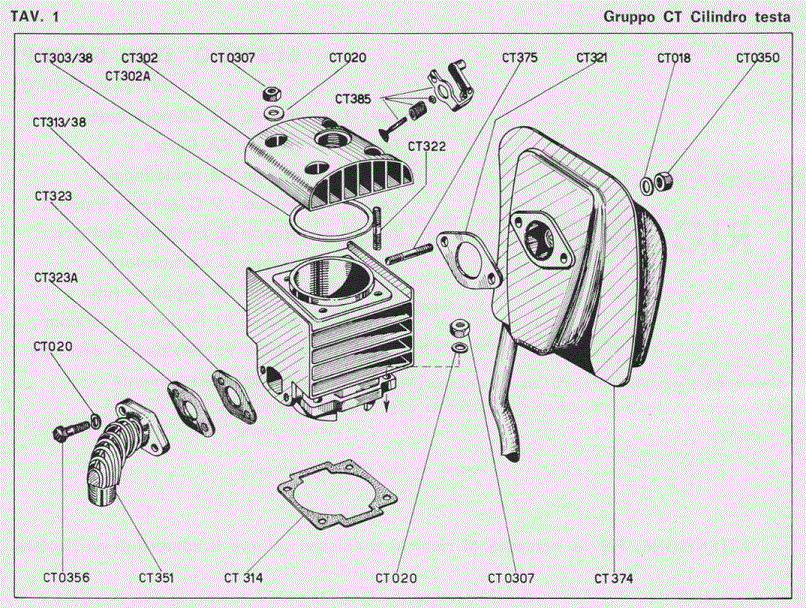 TAV. 1

Gruppo CT Cilindro testa

CT303/38
CT302
CT302A
CT0307
CT020
CT385
CT375
CT321
CT018
CT0350
CT313/38
CT322
CT323
CT323A
CT020
CT0356
CT351
CT 314
CT020
CT0307
CT374