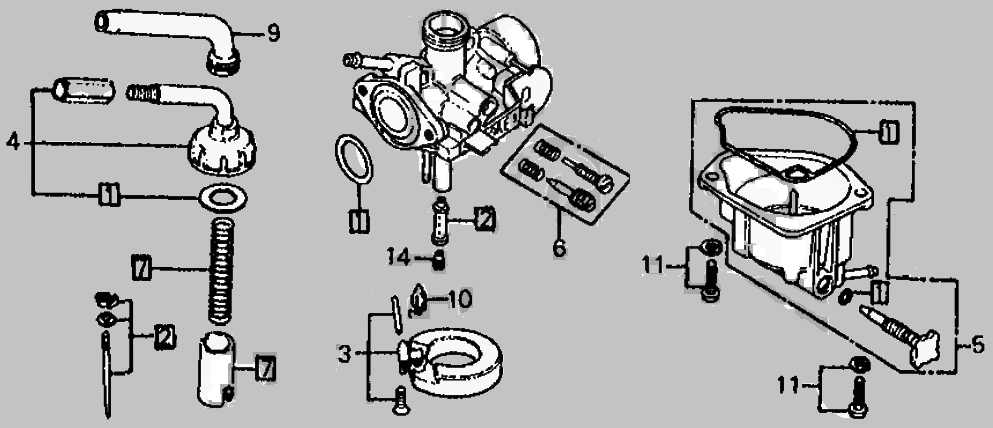 9
4
1
7
2
7
1
2
14
6
10
3
1
11
1
5
11