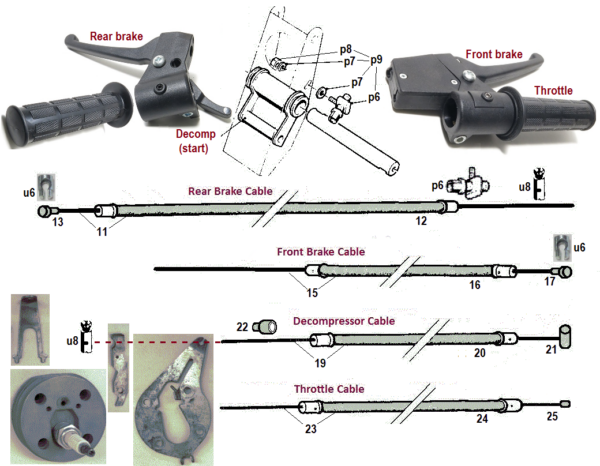 Rear brake

Decomp (start)

p8
p7
p9
p7
p6

Front brake

Throttle

u6

Rear Brake Cable

p6

u8

13

11

12

Front Brake Cable

u6

15

16

17

u8

22

Decompressor Cable

19

20

21

Throttle Cable

23

24

25