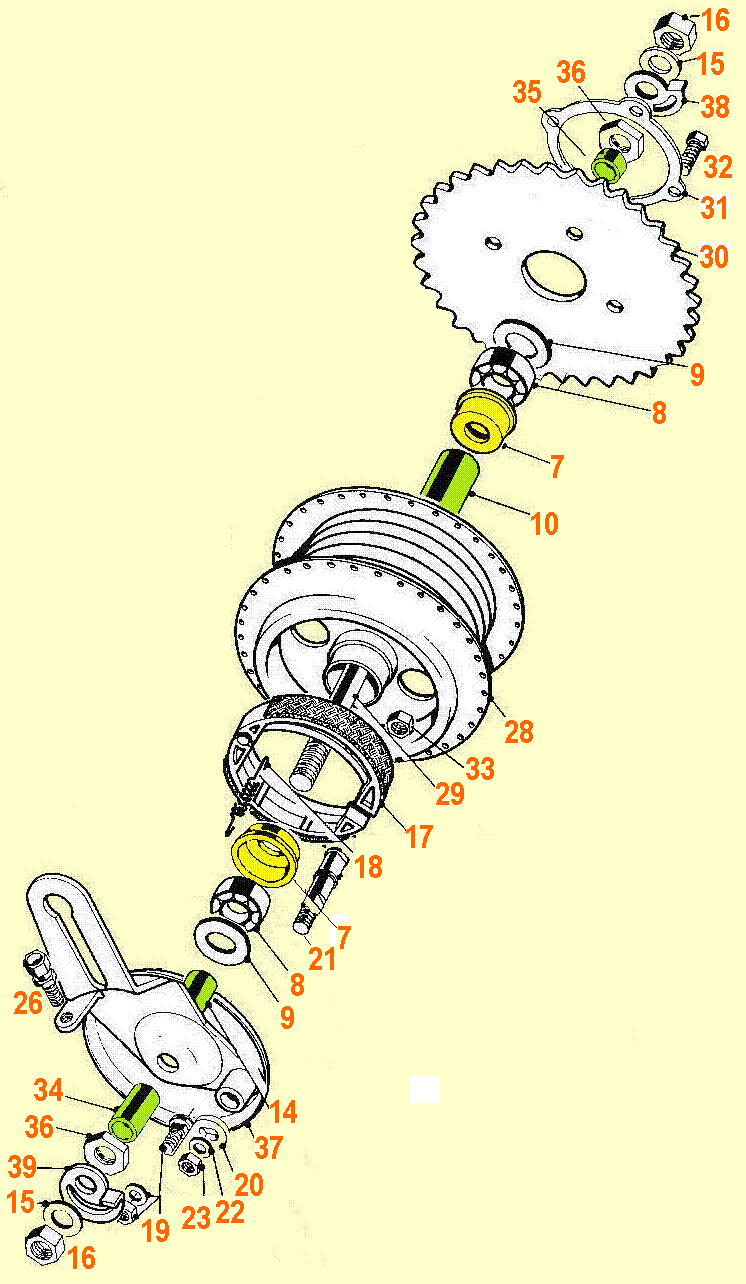 16
15
36
35
38
32
31
30
9
8
7
10
28
33
29
17
18
7
21
8
9
26
34
14
36
37
39
20
15
22
23
19
16