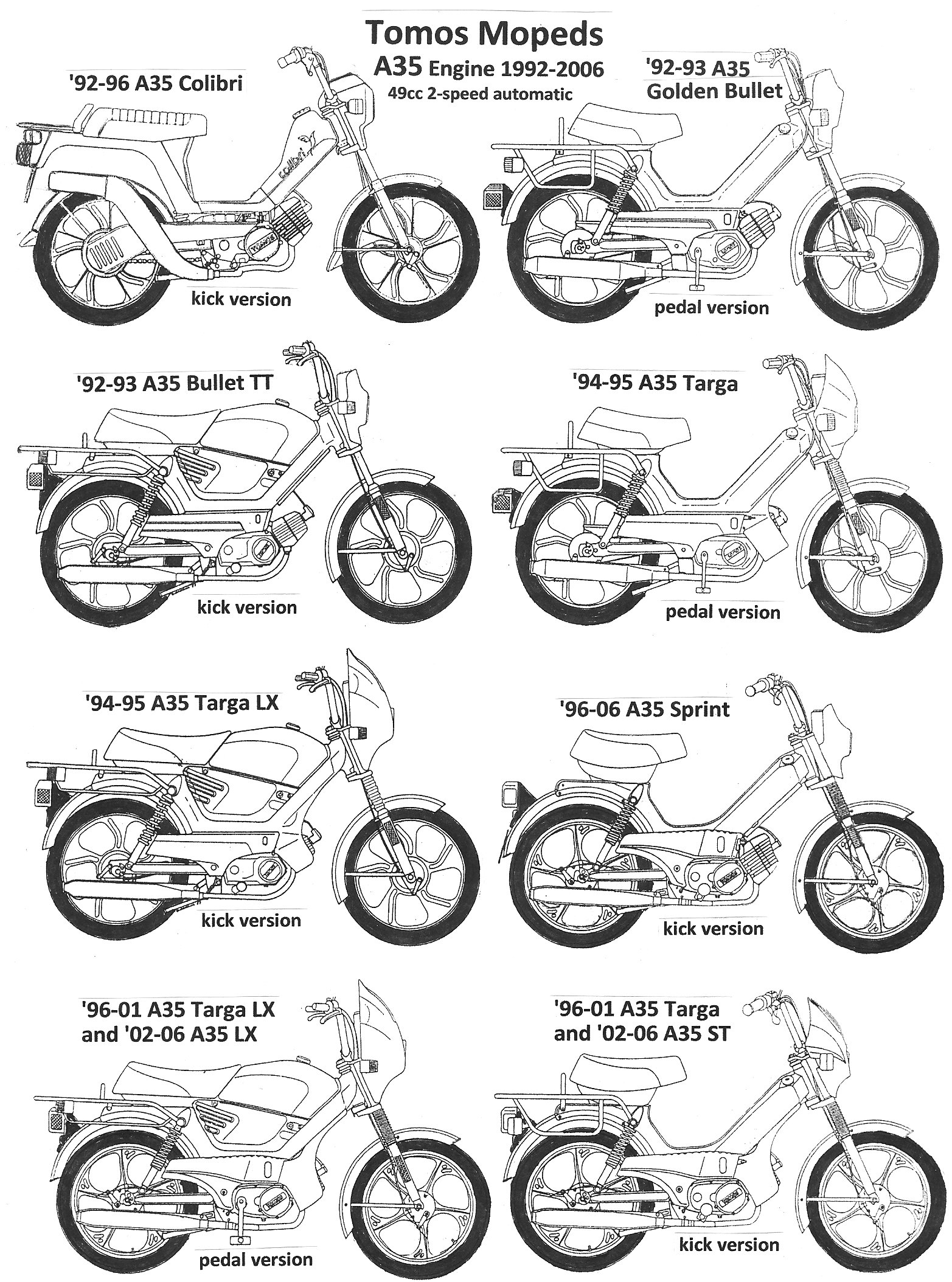 Tomos Mopeds
A35 Engine 1992-2006
49cc 2-speed automatic

'92-96 A35 Colibri

colibri

TOMOS

kick version

'92-93 A35 Golden Bullet

TOMOS

pedal version

'92-93 A35 Bullet TT

TOMOS

kick version

'94-95 A35 Targa

TOMOS

pedal version

'94-95 A35 Targa LX

TOMOS

kick version

'96-06 A35 Sprint

TOMOS

kick version

'96-01 A35 Targa LX and '02-06 A35 LX

TOMOS

pedal version

'96-01 A35 Targa and '02-06 A35 ST

TOMOS

kick version