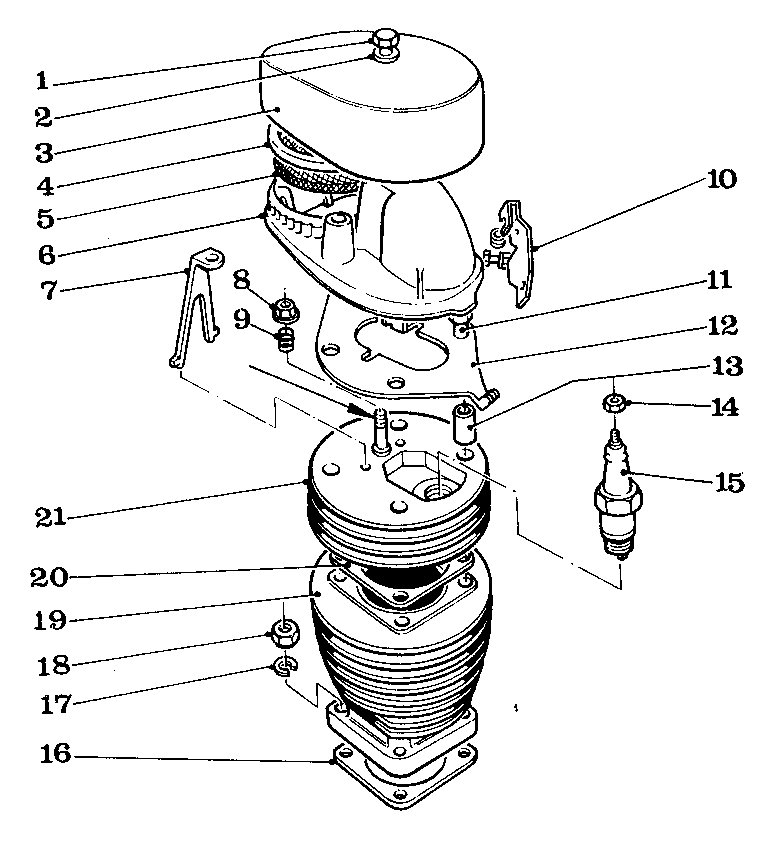 1
2
3
4
5
6
7
8
9
10
11
12
13
14
15
21
20
19
18
17
16