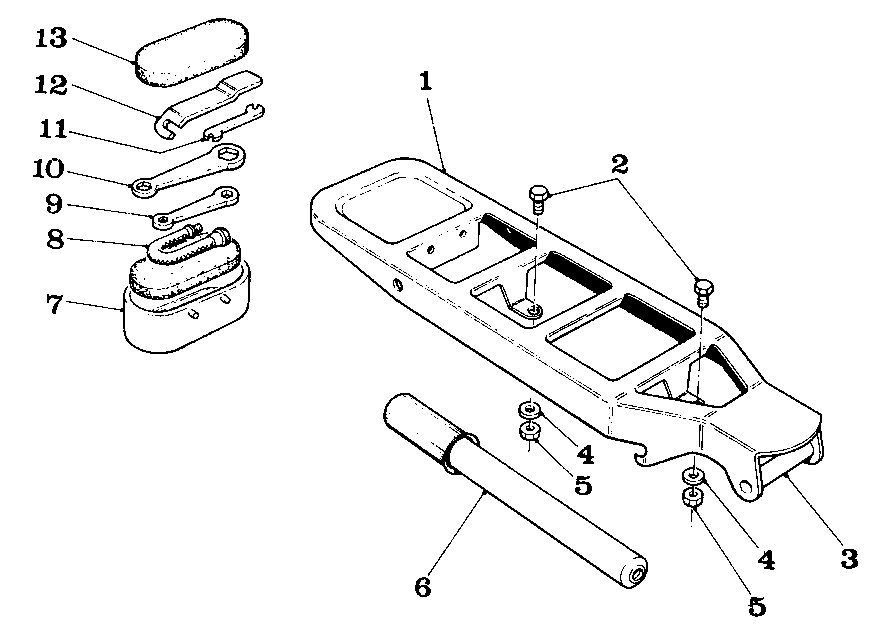 13
12
11
10
9
8
7
1
2
4
5
6
4
5
3