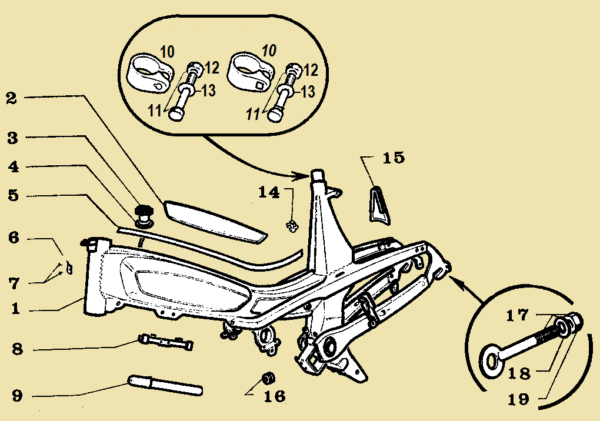 10
12
13
11
10
12
13
11
2
3
4
5
6
7
1
8
9
14
15
16
17
18
19