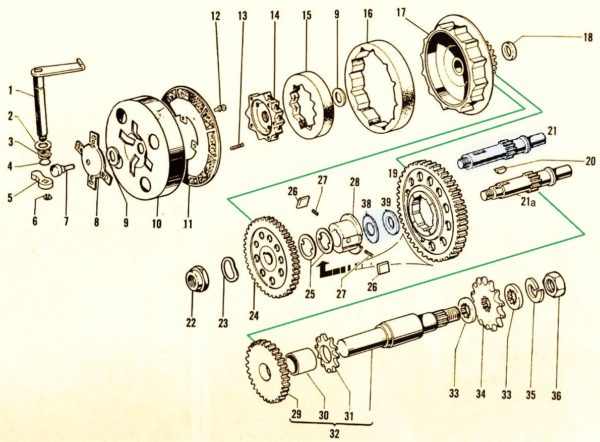 12 13 14 15 9 16 17 18
1
2
3
4
5
6 7 8 9 10 11
21
20
19
21a
26 27 28 38 39
22 23 24 25 27 26
33 34 33 35 36
29 30 31
32