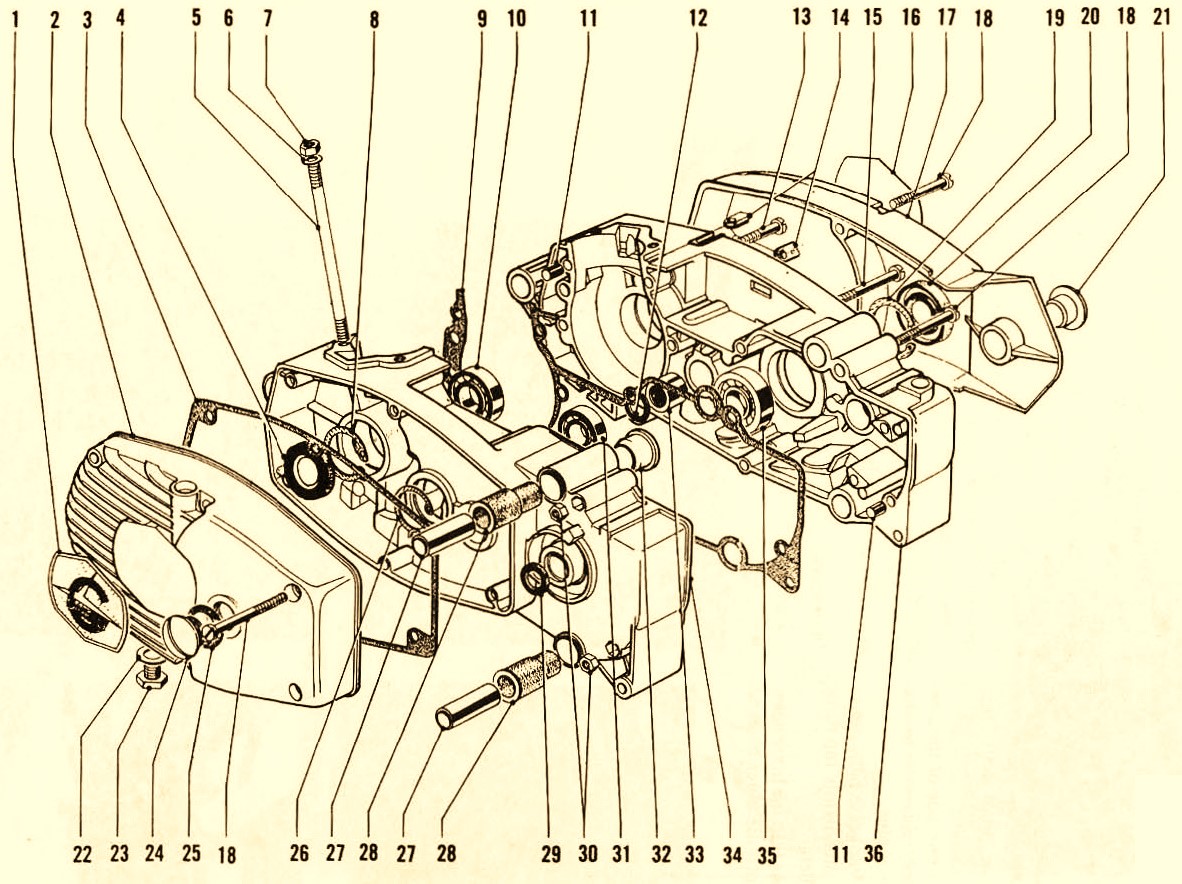 1 2 3 4 5 6 7 8 9 10 11 12 13 14 15 16 17 18 19 20 18 21

22 23 24 25 18 26 27 28 27 28 29 30 31 32 33 34 35 11 36