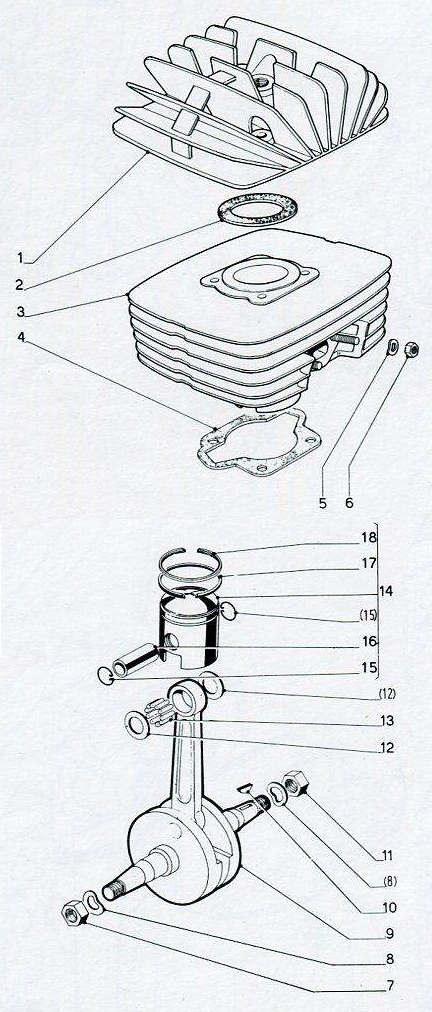 1
2
3
4
5
6
18
17
14
(15)
16
15
(12)
13
12
11
(8)
10
9
8
7