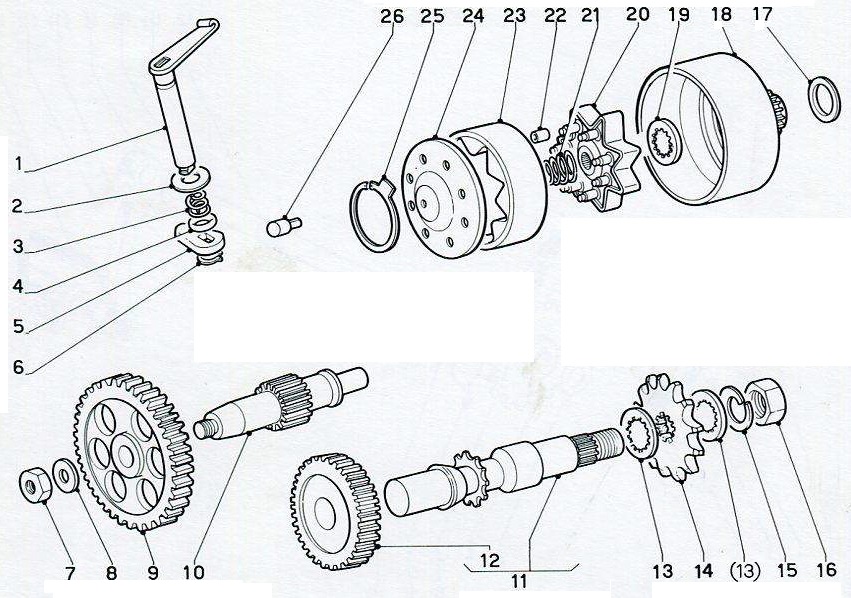 26 25 24 23 22 21 20 19 18 17

1
2
3
4
5
6

7 8 9 10 12 11 13 14 (13) 15 16