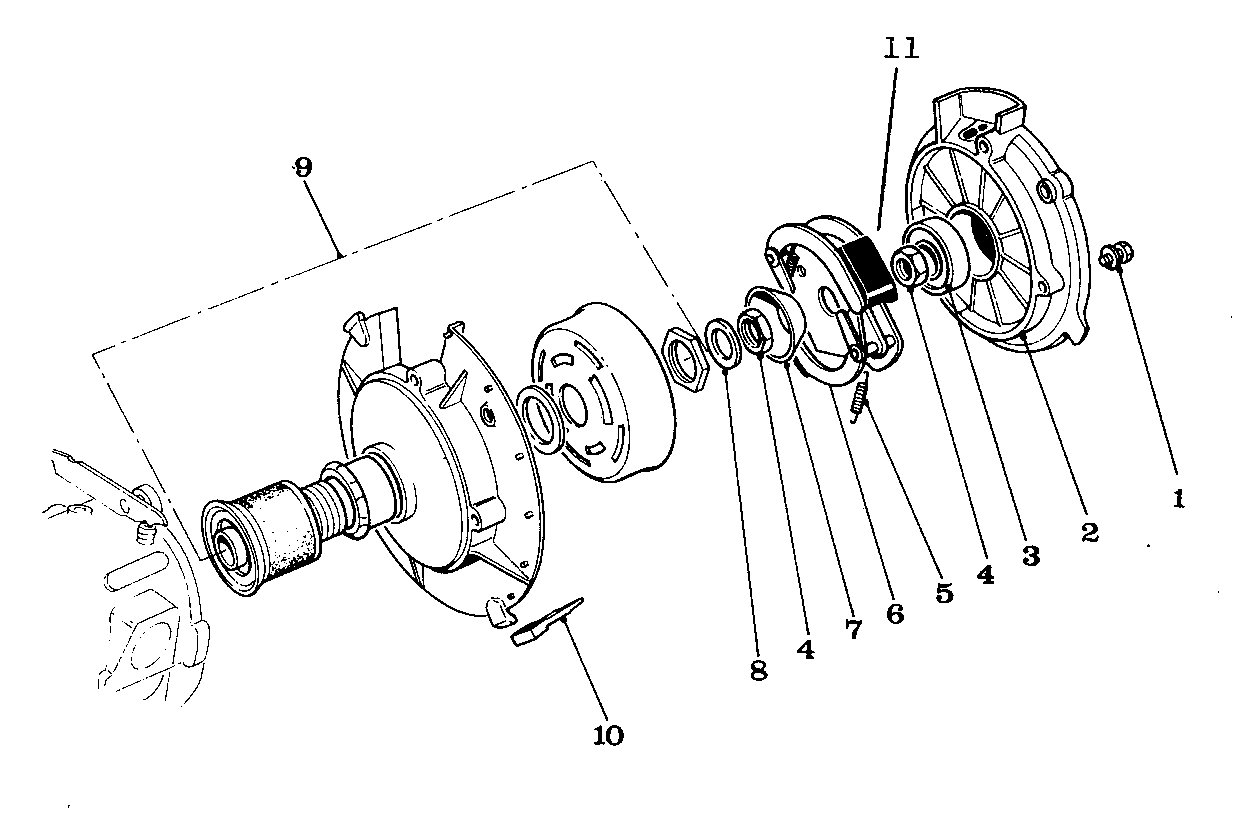 11
9
1
2
3
4
5
6
7
4
8
10