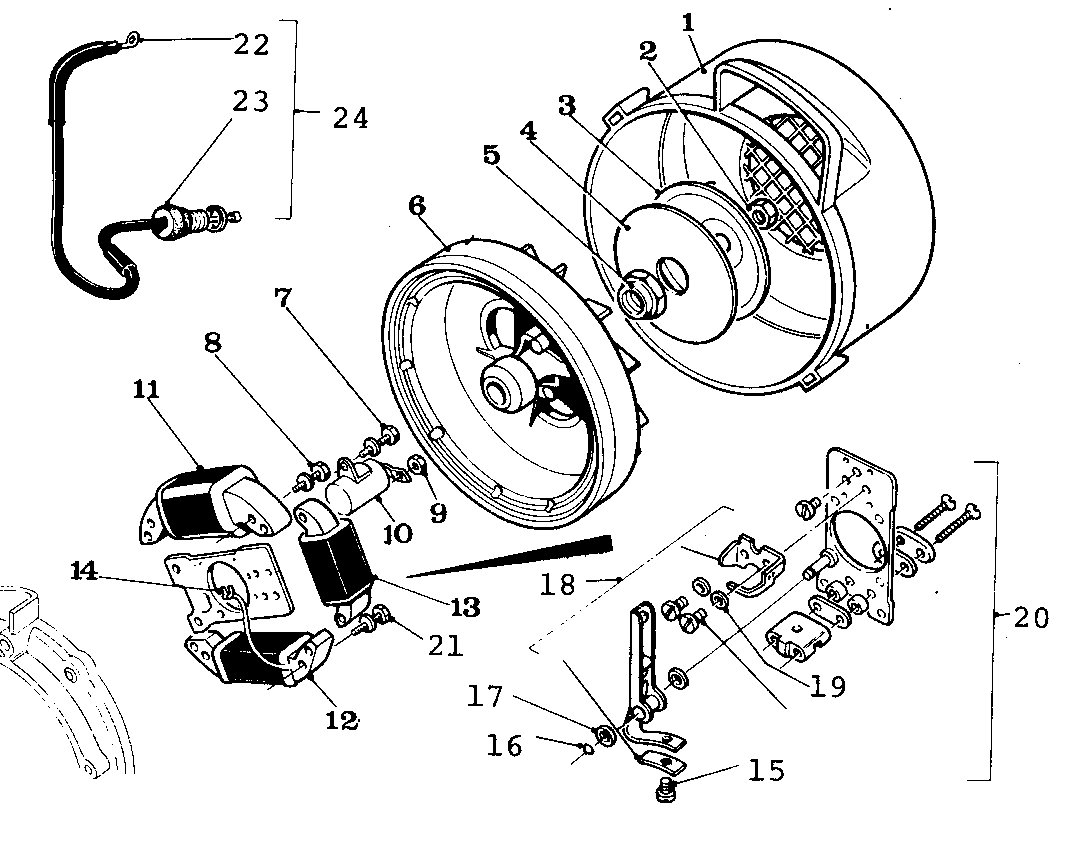 22
23
24
1
2
3
4
5
6
7
8
11
9
10
14
13
18
21
12
20
19
17
16
15